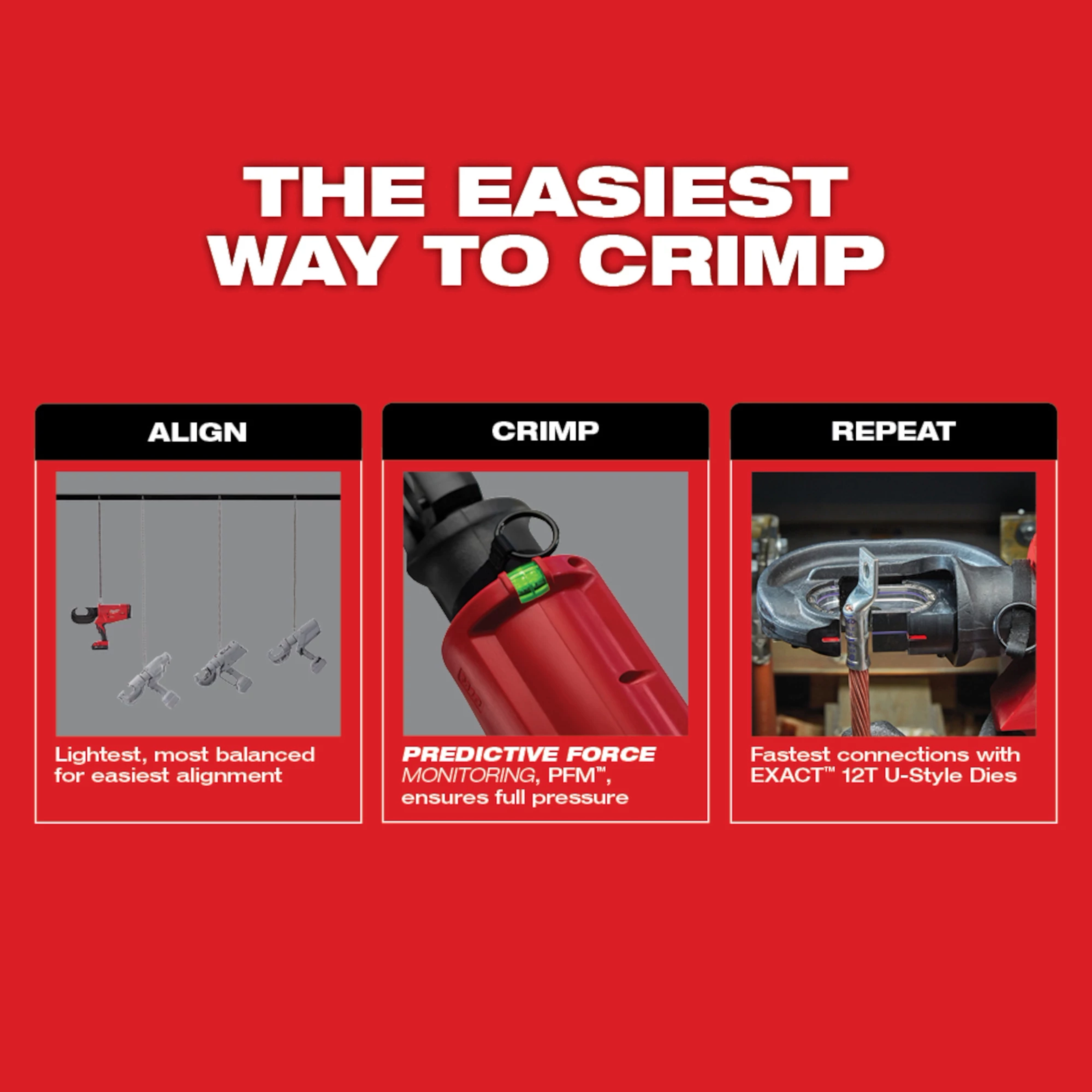 THE EASIEST WAY TO CRIMP

ALIGN

Lightest, most balanced for easiest alignment

CRIMP

PREDICTIVE FORCE MONITORING, PFM™, ensures full pressure

REPEAT

Fastest connections with EXACT™ 12T U-Style Dies