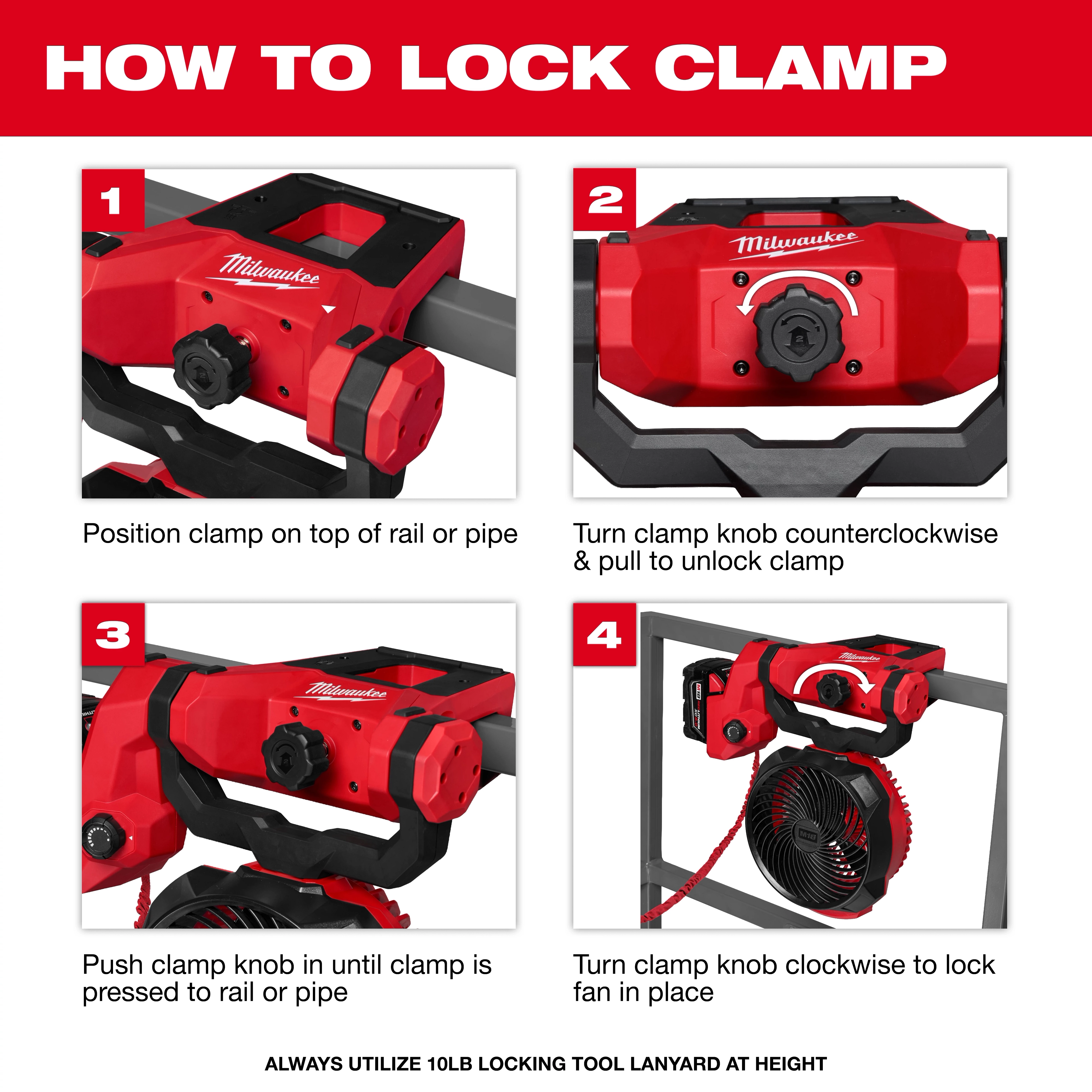 HOW TO LOCK CLAMP

1

Milwaukee

Position clamp on top of rail or pipe

2

Milwaukee

Turn clamp knob counterclockwise & pull to unlock clamp

3

Milwaukee

Push clamp knob in until clamp is pressed to rail or pipe

4

Milwaukee

M18

M18

Turn clamp knob clockwise to lock fan in place

ALWAYS UTILIZE 10LB LOCKING TOOL LANYARD AT HEIGHT