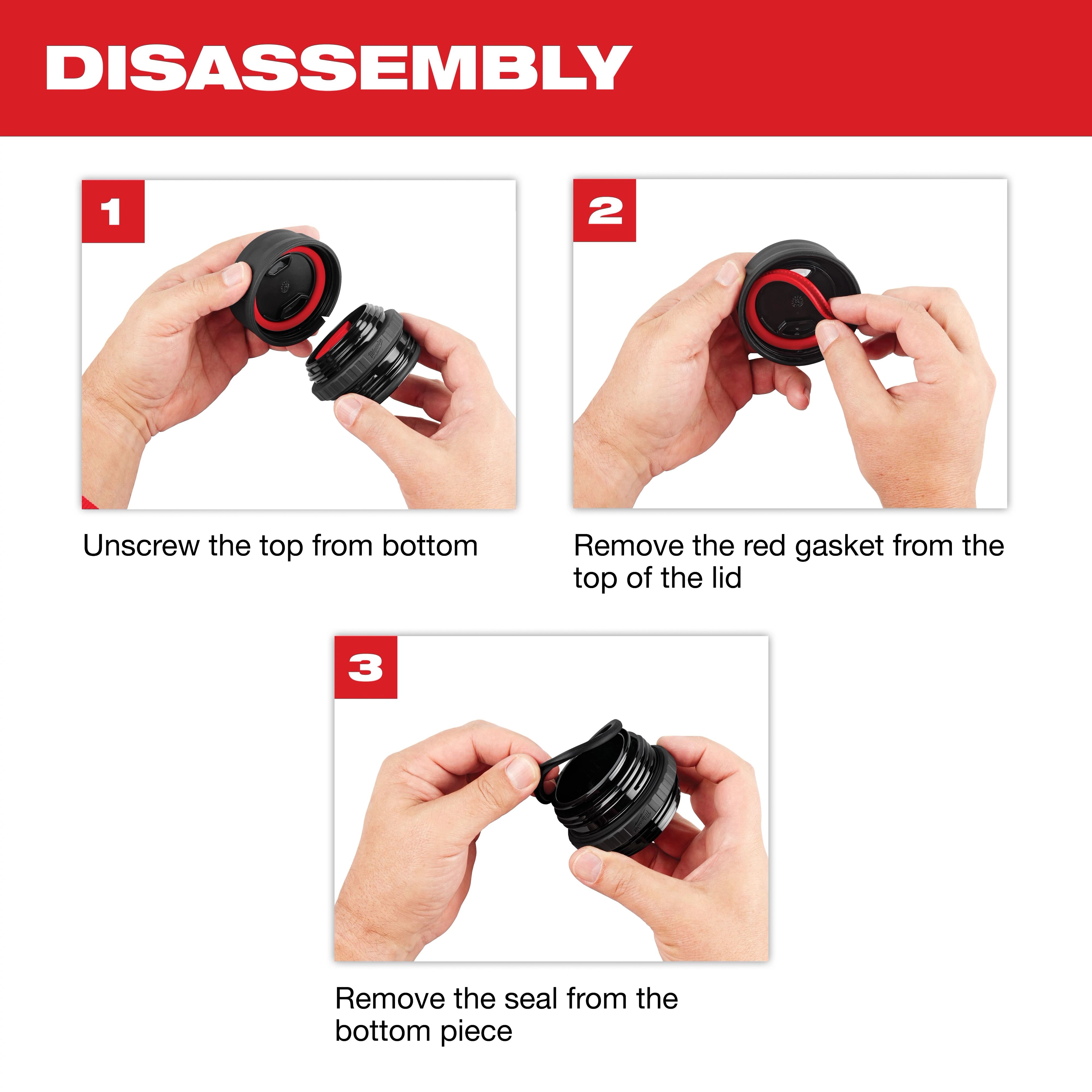 DISASSEMBLY

1

Unscrew the top from bottom

2

Remove the red gasket from the top of the lid

3

Remove the seal from the bottom piece