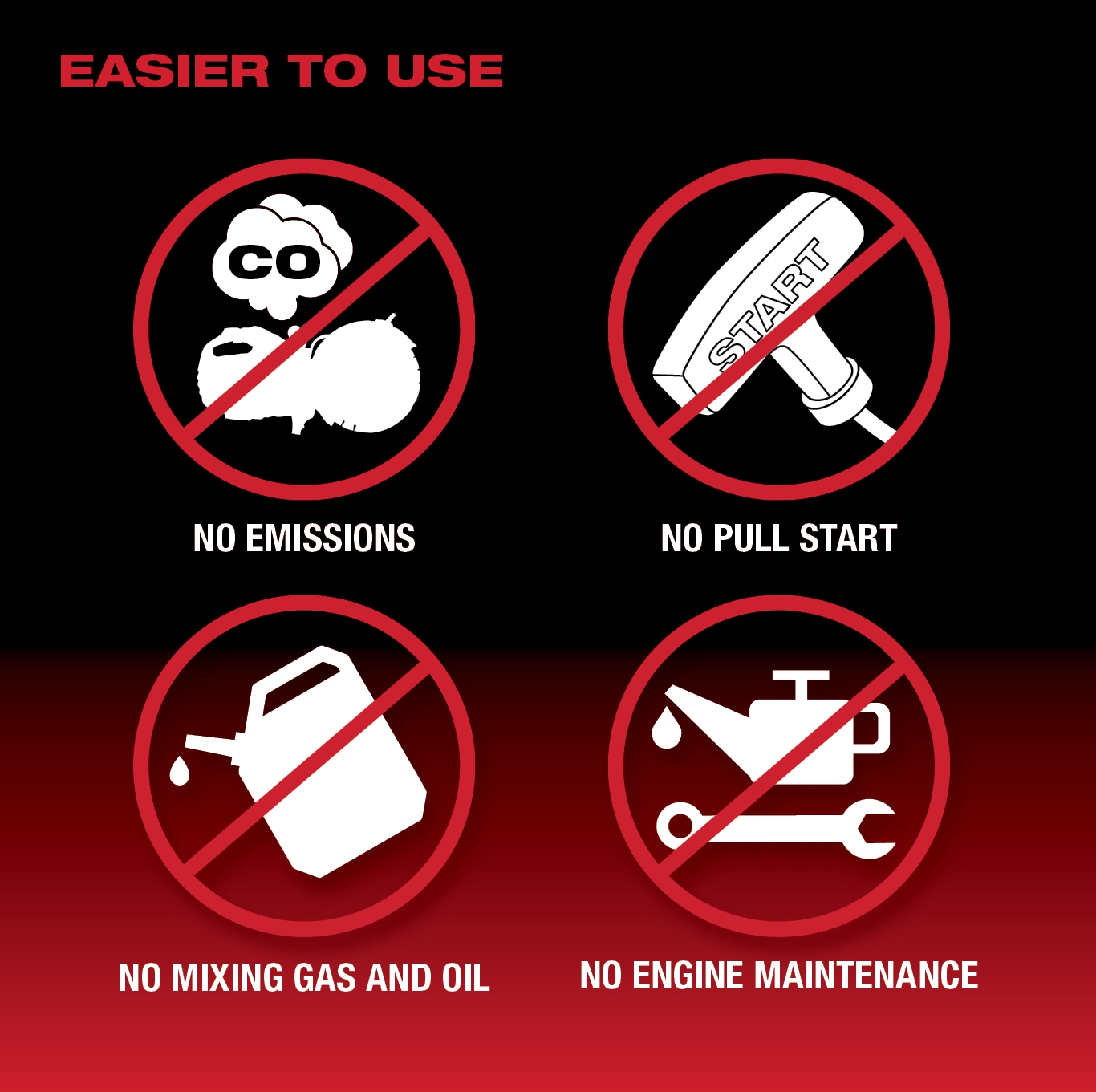 EASIER TO USE

CO

NO EMISSIONS

START

NO PULL START

NO MIXING GAS AND OIL

NO ENGINE MAINTENANCE