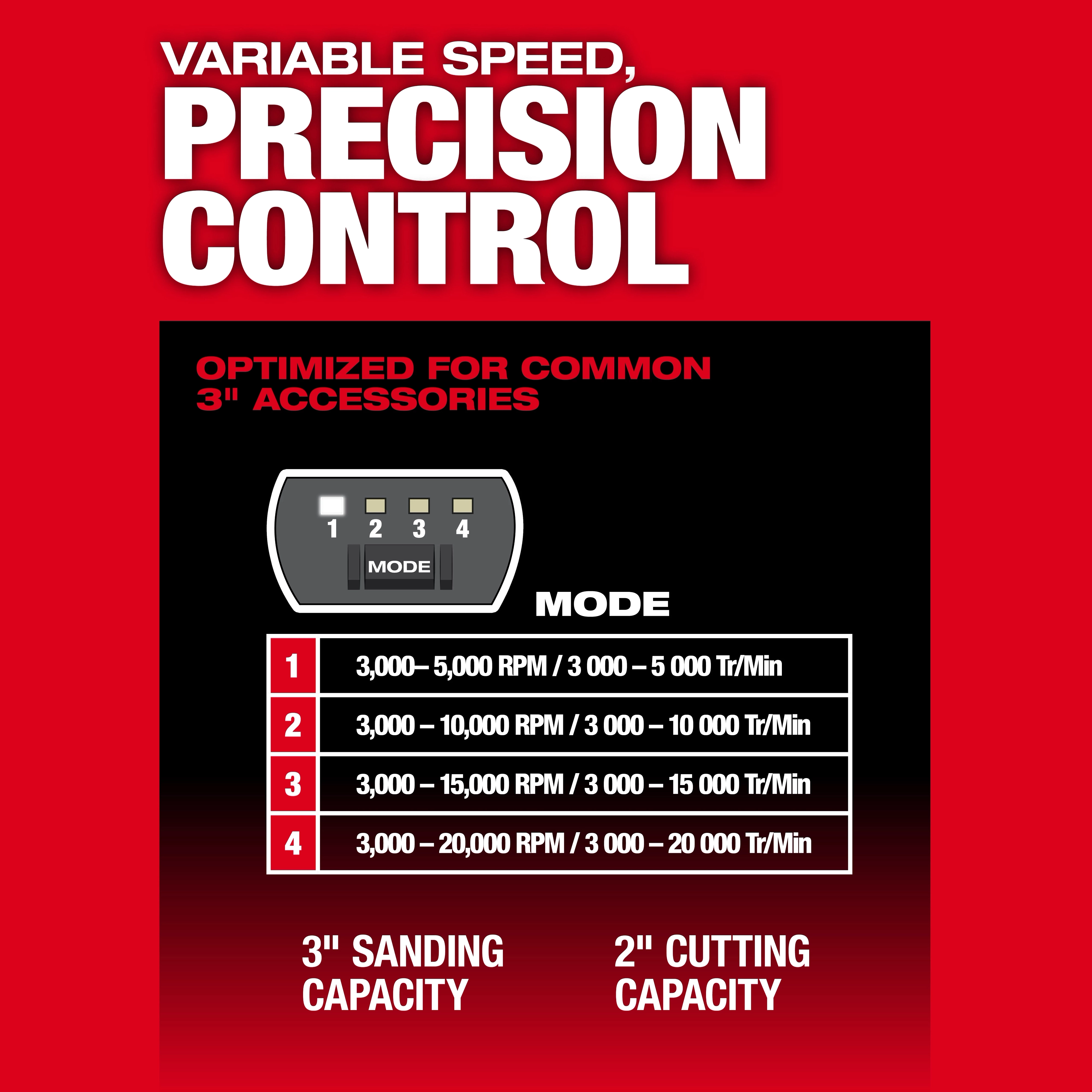 VARIABLE SPEED,
PRECISION CONTROL

OPTIMIZED FOR COMMON 3" ACCESSORIES

1 2 3 4
MODE

MODE

| 1 | 3,000– 5,000 RPM / 3 000 – 5 000 Tr/Min |
|---|---|
| 2 | 3,000 – 10,000 RPM / 3 000 – 10 000 Tr/Min |
| 3 | 3,000 – 15,000 RPM / 3 000 – 15 000 Tr/Min |
| 4 | 3,000 – 20,000 RPM / 3 000 – 20 000 Tr/Min |

3" SANDING CAPACITY

2" CUTTING CAPACITY