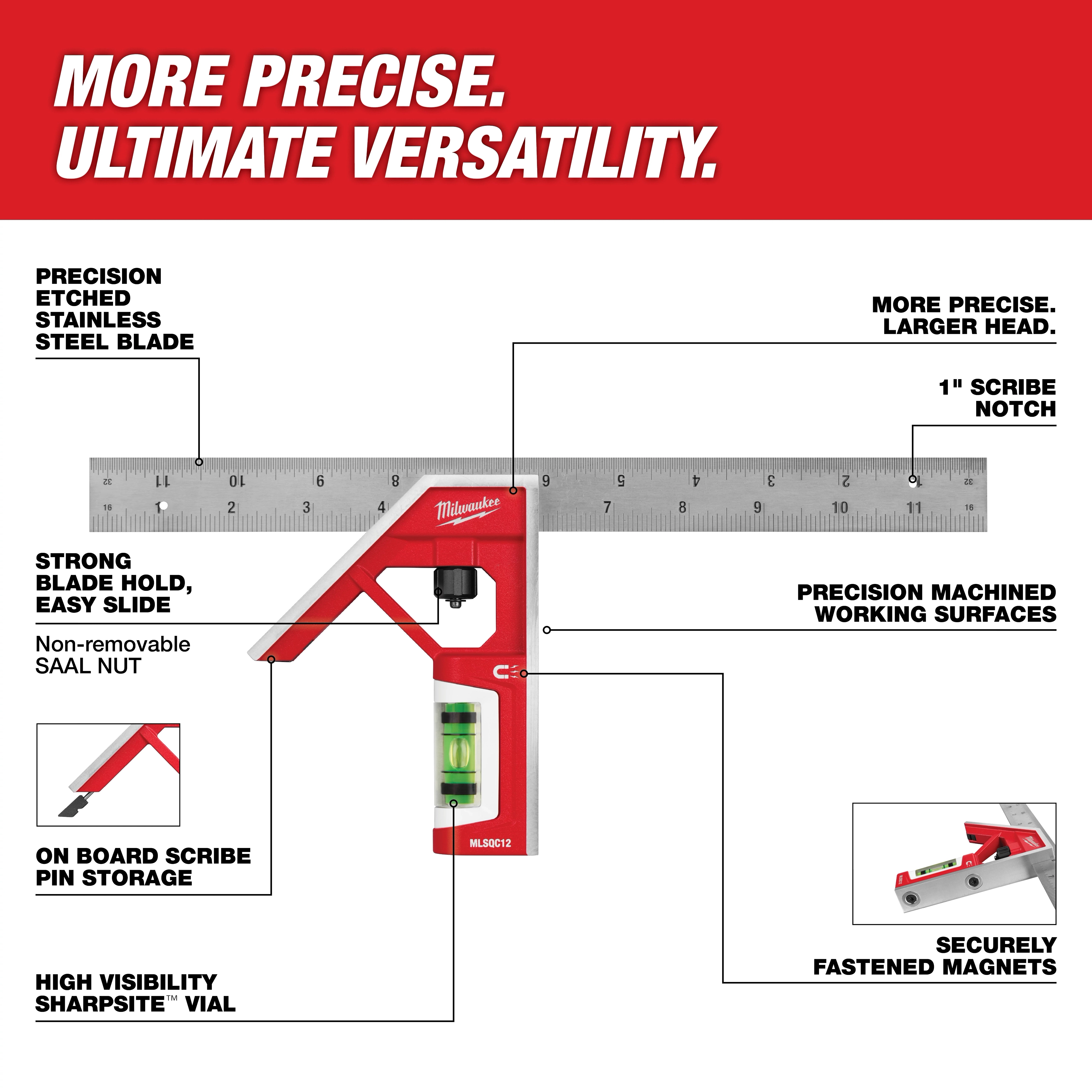 MORE PRECISE.
ULTIMATE VERSATILITY.

PRECISION ETCHED STAINLESS STEEL BLADE

MORE PRECISE. LARGER HEAD.

1" SCRIBE NOTCH

32 11 10 9 8 6 5 4 3 2 1 32

16 1 2 3 4 7 8 9 10 11 16

Milwaukee

STRONG BLADE HOLD, EASY SLIDE

Non-removable SAAL NUT

PRECISION MACHINED WORKING SURFACES

MLSQC12

ON BOARD SCRIBE PIN STORAGE

SECURELY FASTENED MAGNETS

HIGH VISIBILITY SHARPSITE™ VIAL