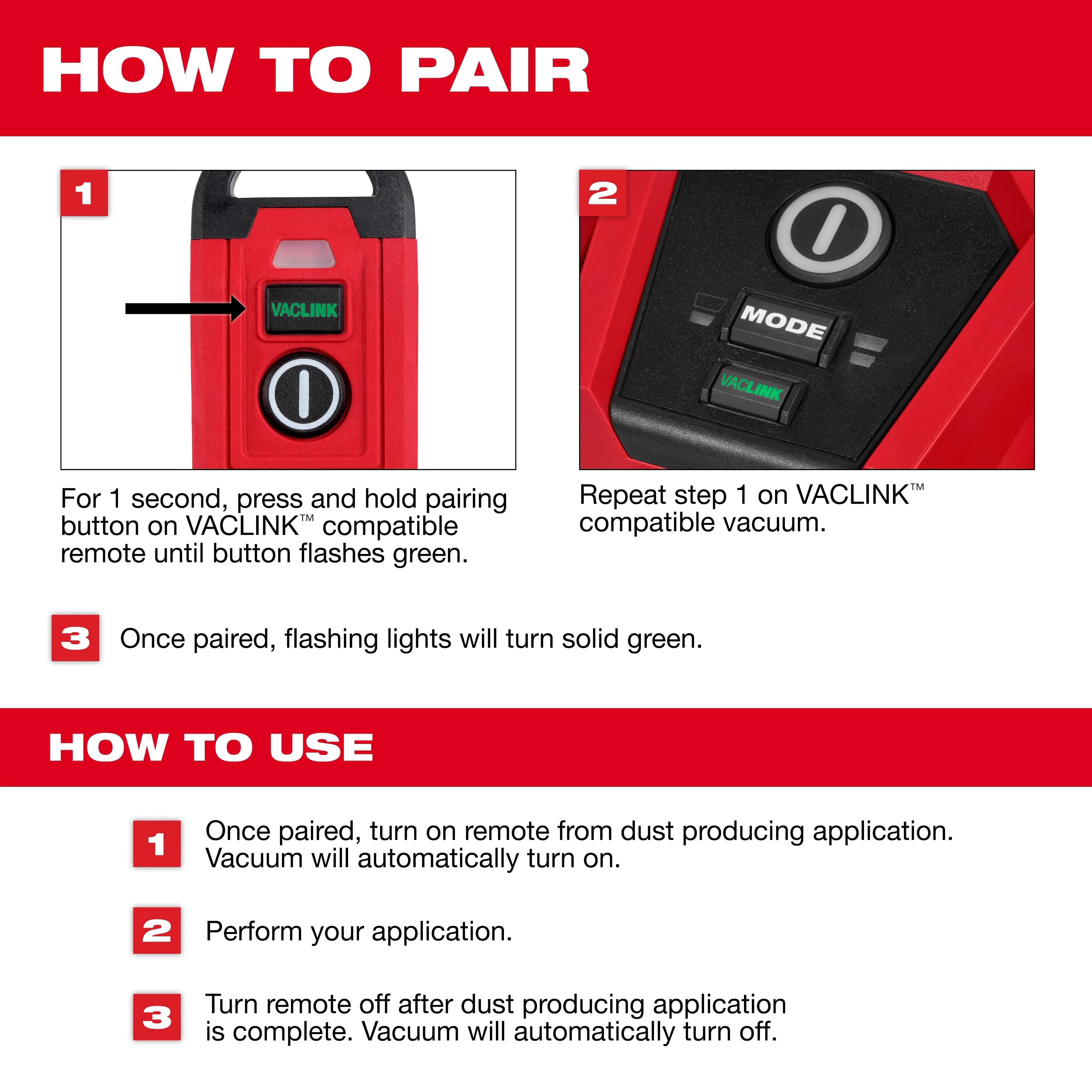 HOW TO PAIR

1

VACLINK

For 1 second, press and hold pairing button on VACLINK™ compatible remote until button flashes green.

2

MODE

VACLINK

Repeat step 1 on VACLINK™ compatible vacuum.

3 Once paired, flashing lights will turn solid green.

HOW TO USE

1 Once paired, turn on remote from dust producing application. Vacuum will automatically turn on.

2 Perform your application.

3 Turn remote off after dust producing application is complete. Vacuum will automatically turn off.